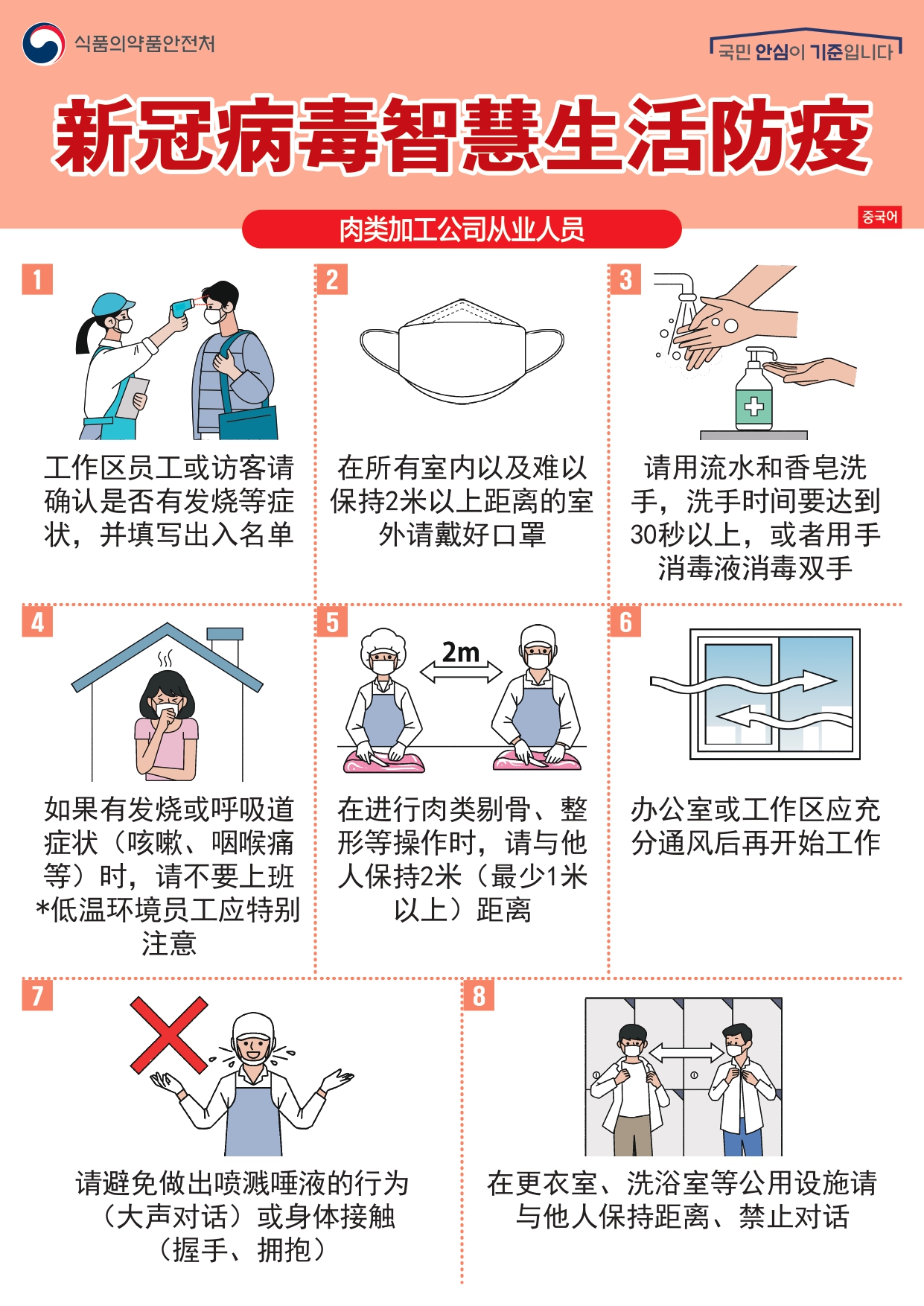 식품의약품안전처

국민 안심이 기준입니다

新冠病毒智慧生活防疫

肉类加工公司从业人员

중국어

1

工作区员工或访客请确认是否有发烧等症状，并填写出入名单

2

在所有室内以及难以保持2米以上距离的室外请戴好口罩

3

请用流水和香皂洗手，洗手时间要达到30秒以上，或者用手消毒液消毒双手

4

如果有发烧或呼吸道症状（咳嗽、咽喉痛等）时，请不要上班
*低温环境员工应特别注意

5

2m

在进行肉类剔骨、整形等操作时，请与他人保持2米（最少1米以上）距离

6

办公室或工作区应充分通风后再开始工作

7

请避免做出喷溅唾液的行为（大声对话）或身体接触（握手、拥抱）

8

在更衣室、洗浴室等公用设施请与他人保持距离、禁止对话